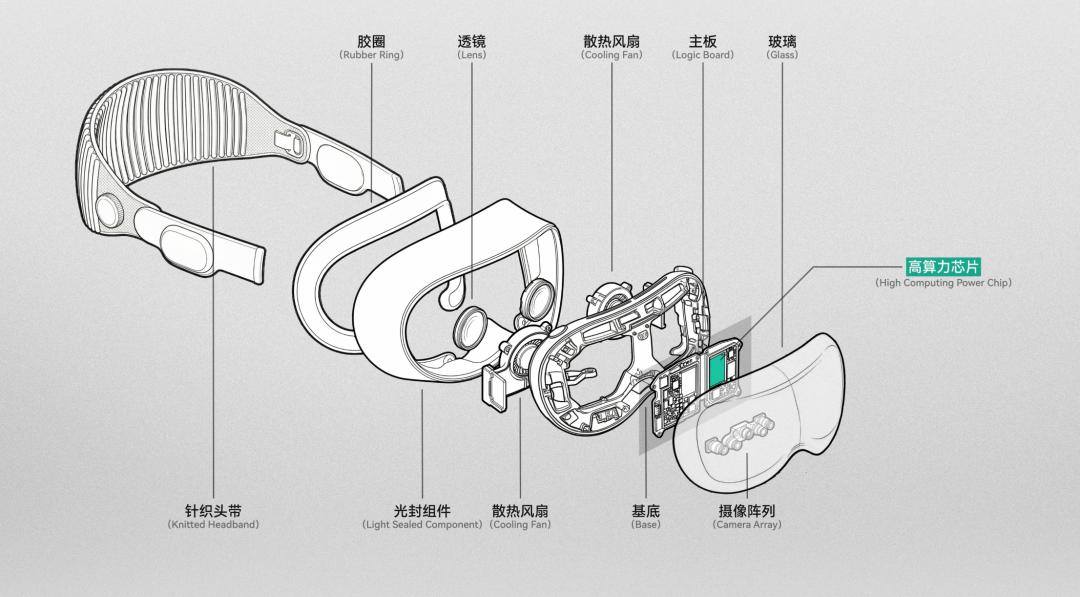 胶圈
(Rubber Ring)

透镜
(Lens)

散热风扇
(Cooling Fan)

主板
(Logic Board)

玻璃
(Glass)

高算力芯片
(High Computing Power Chip)

针织头带
(Knitted Headband)

光封组件
(Light Sealed Component)

散热风扇
(Cooling Fan)

基底
(Base)

摄像阵列
(Camera Array)